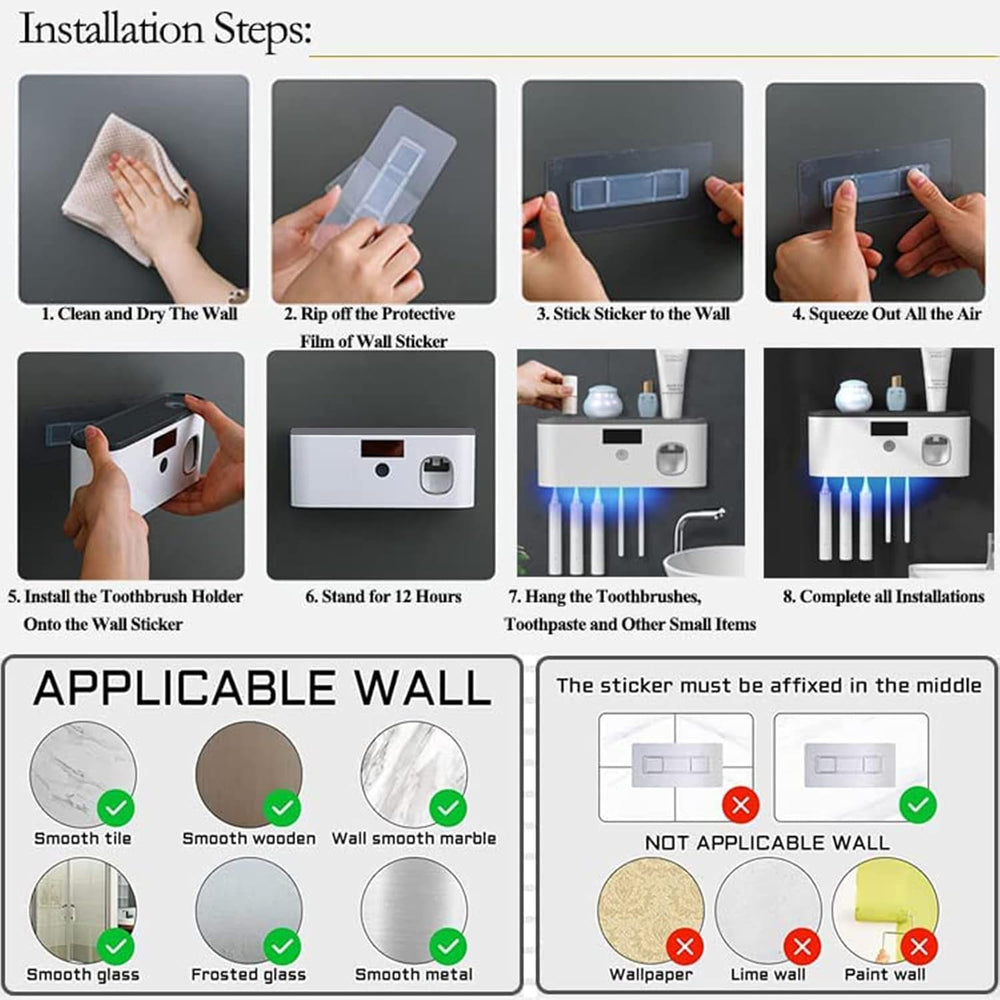 Installation Steps:

1. Clean and Dry The Wall

2. Rip off the Protective Film of Wall Sticker

3. Stick Sticker to the Wall

4. Squeeze Out All the Air

5. Install the Toothbrush Holder Onto the Wall Sticker

6. Stand for 12 Hours

7. Hang the Toothbrushes, Toothpaste and Other Small Items

8. Complete all Installations

APPLICABLE WALL

Smooth tile

Smooth wooden

Wall smooth marble

Smooth glass

Frosted glass

Smooth metal

The sticker must be affixed in the middle

NOT APPLICABLE WALL

Wallpaper

Lime wall

Paint wall