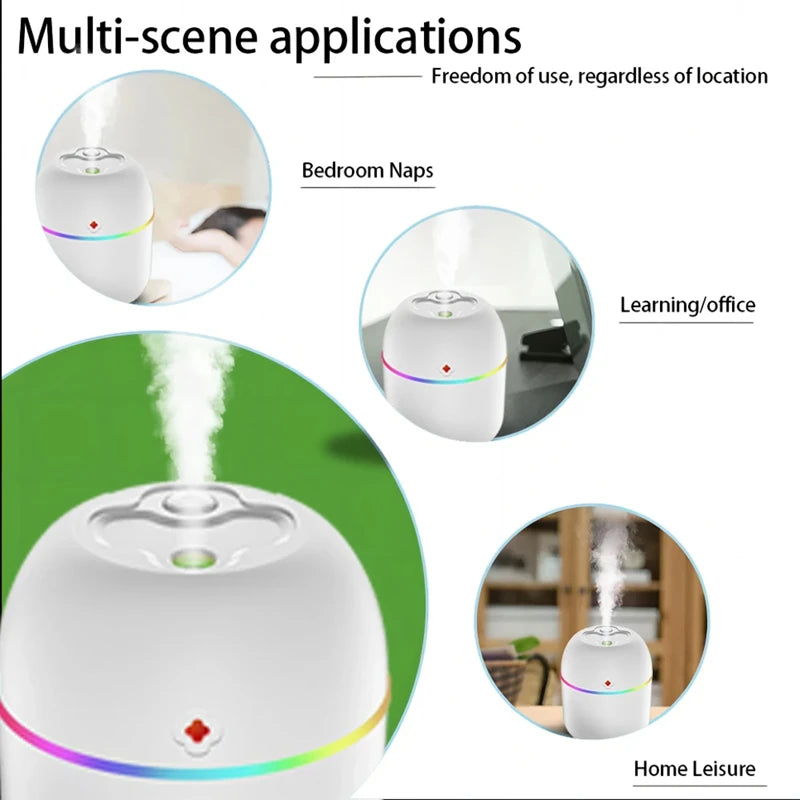 Multi-scene applications

Freedom of use, regardless of location

Bedroom Naps

Learning/office

Home Leisure